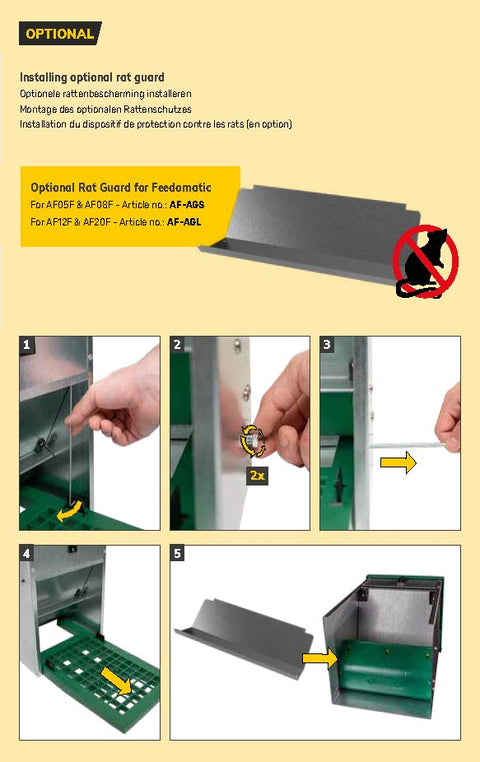 OPTIONAL

Installing optional rat guard
Optionele rattenbescherming installeren
Montage des optionalen Rattenschutzes
Installation du dispositif de protection contre les rats (en option)

Optional Rat Guard for Feedomatic
For AF05F & AF08F - Article no.: AF-AGS
For AF12F & AF20F - Article no.: AF-AGL

1

2

2x

3

4

5