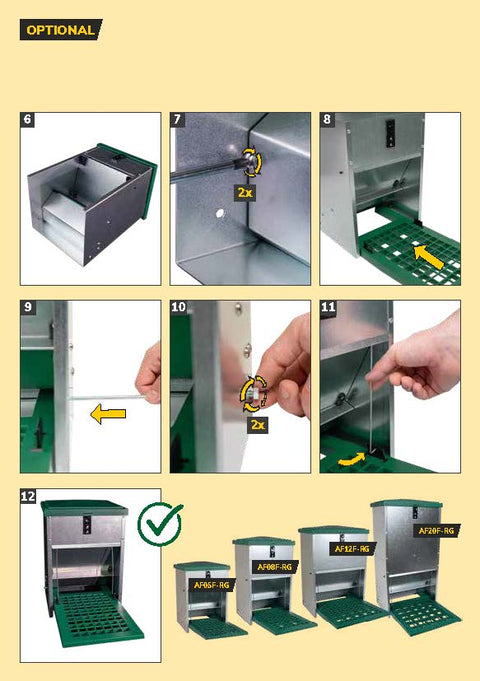 OPTIONAL

6

7

2x

8

9

10

2x

11

12

AF05F-RG

AF08F-RG

AF12F-RG

AF20F-RG